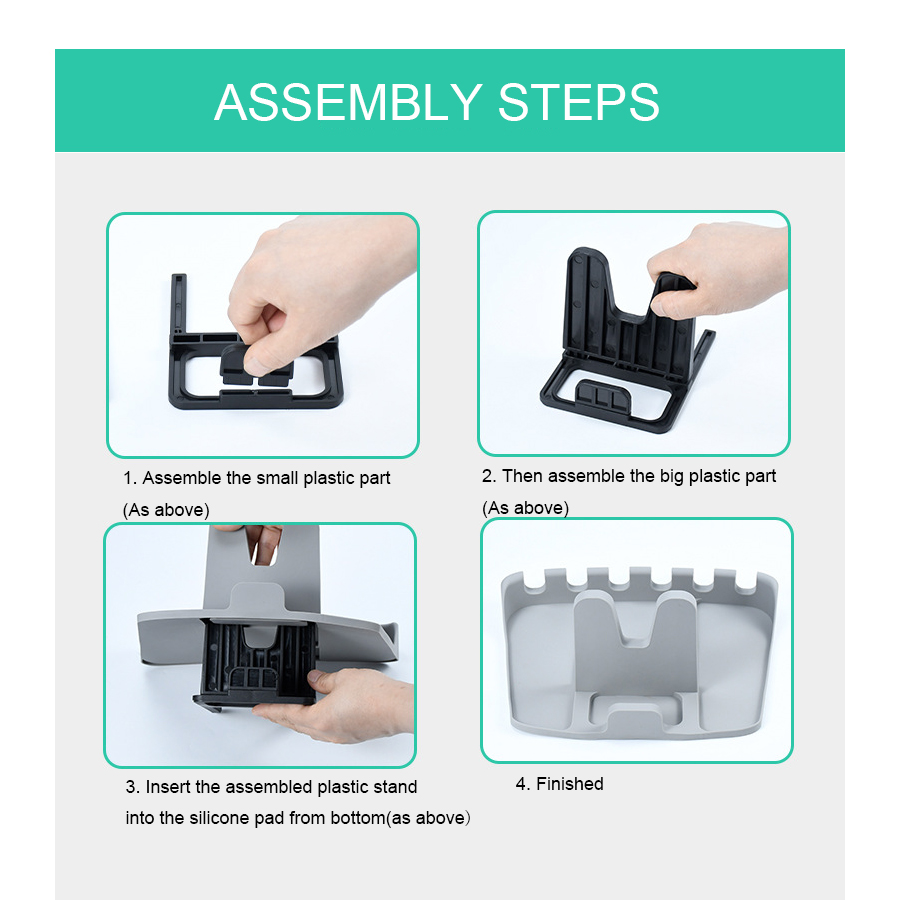 ASSEMBLY STEPS

1. Assemble the small plastic part
(As above)

2. Then assemble the big plastic part
(As above)

3. Insert the assembled plastic stand
into the silicone pad from bottom(as above)

4. Finished